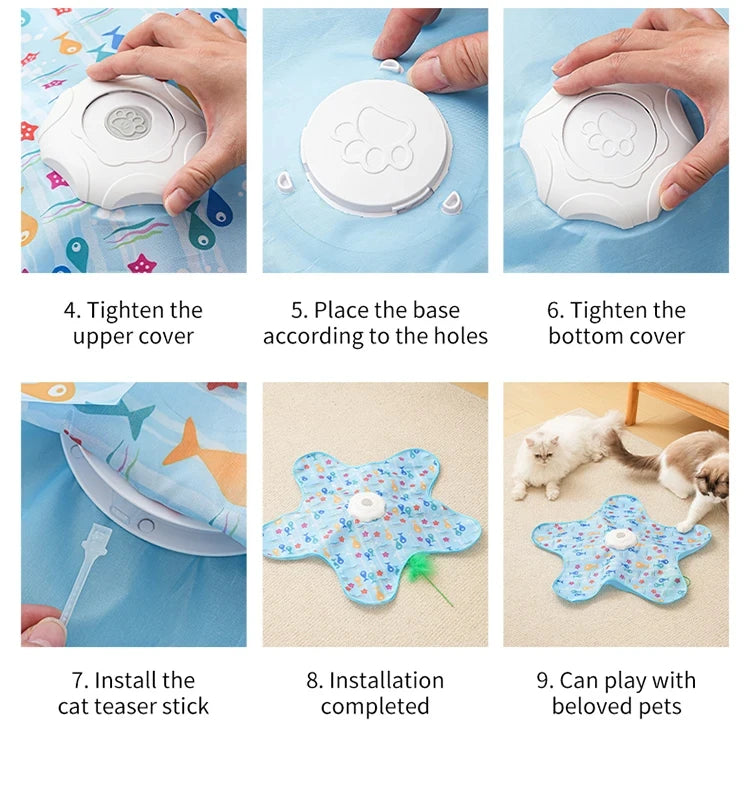 4. Tighten the upper cover

5. Place the base according to the holes

6. Tighten the bottom cover

7. Install the cat teaser stick

8. Installation completed

9. Can play with beloved pets