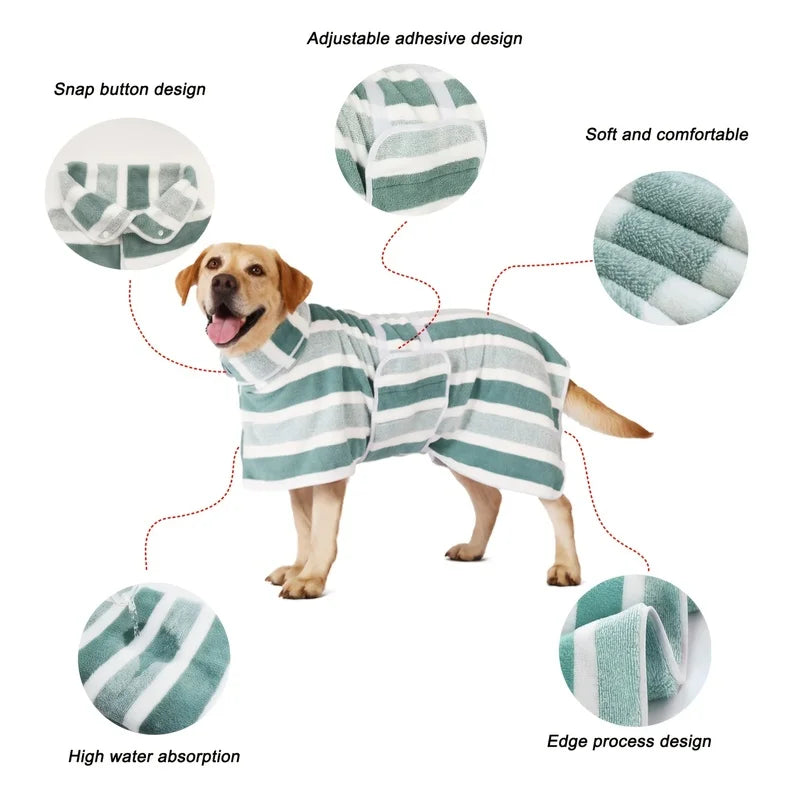 Adjustable adhesive design

Snap button design

Soft and comfortable

High water absorption

Edge process design